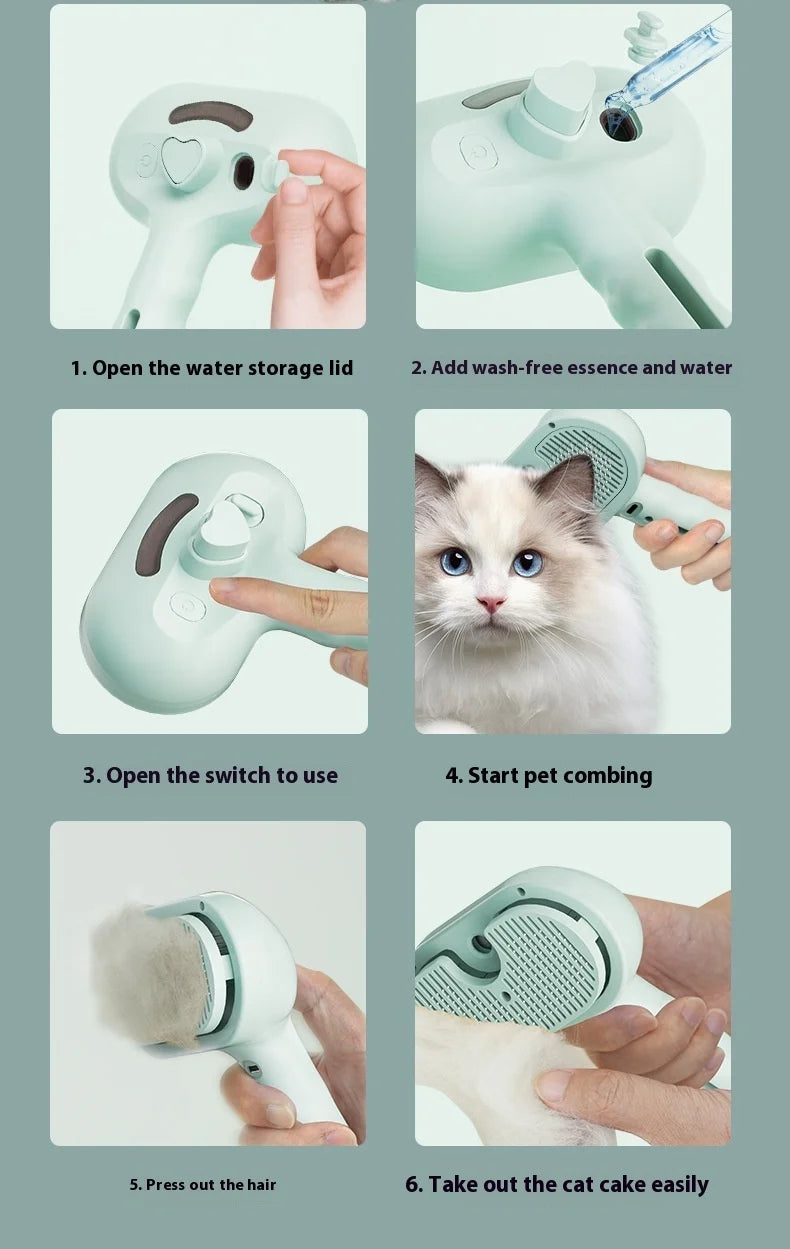 1. Open the water storage lid

2. Add wash-free essence and water

3. Open the switch to use

4. Start pet combing

5. Press out the hair

6. Take out the cat cake easily